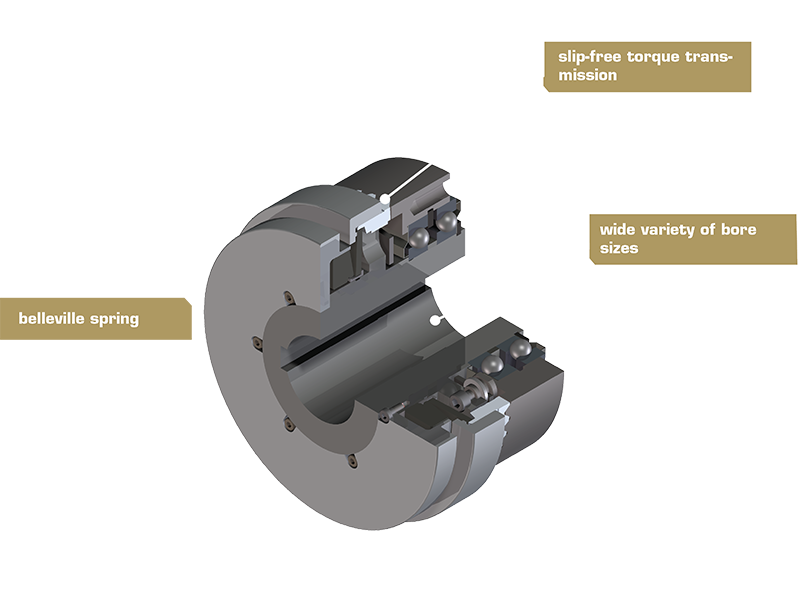 slip-free torque transmission

wide variety of bore sizes

belleville spring